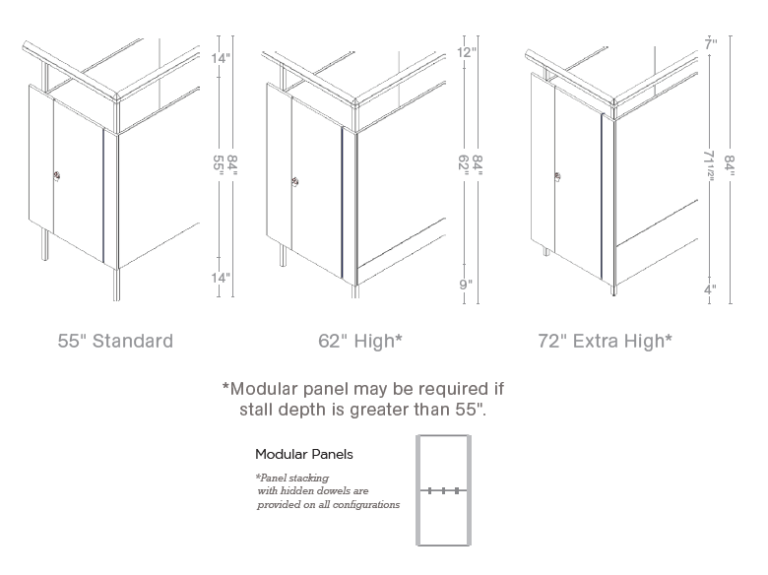 14"
55"
84"
14"

12"
62"
84"
9"

7"
71 1/2"
84"
4"

55" Standard

62" High*

72" Extra High*

*Modular panel may be required if stall depth is greater than 55".

Modular Panels

*Panel stacking with hidden dowels are provided on all configurations